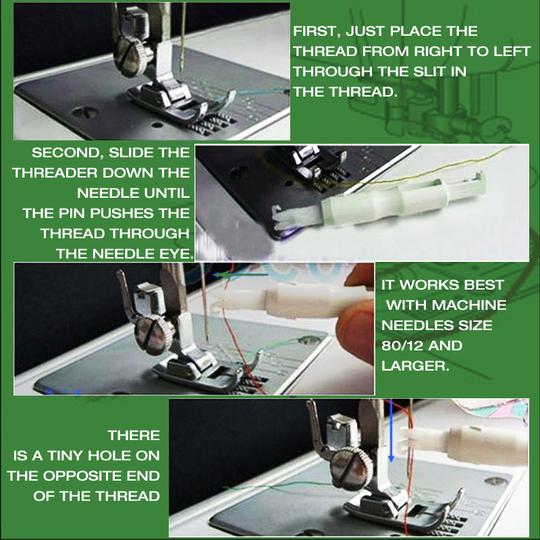 FIRST, JUST PLACE THE THREAD FROM RIGHT TO LEFT THROUGH THE SLIT IN THE THREAD.

SECOND, SLIDE THE THREADER DOWN THE NEEDLE UNTIL THE PIN PUSHES THE THREAD THROUGH THE NEEDLE EYE.

IT WORKS BEST WITH MACHINE NEEDLES SIZE 80/12 AND LARGER.

THERE IS A TINY HOLE ON THE OPPOSITE END OF THE THREAD