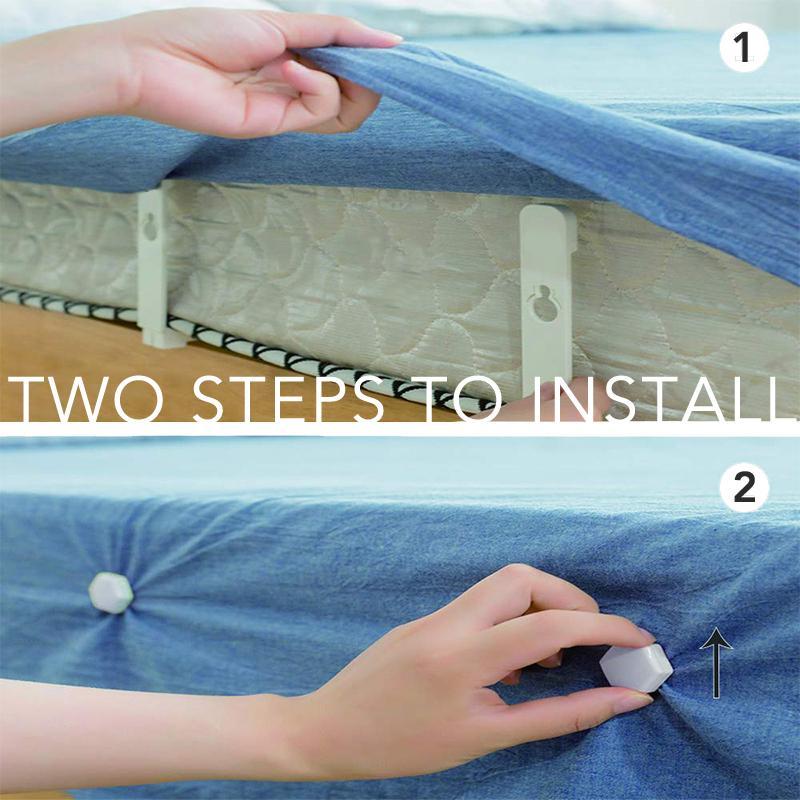 1

TWO STEPS TO INSTALL

2